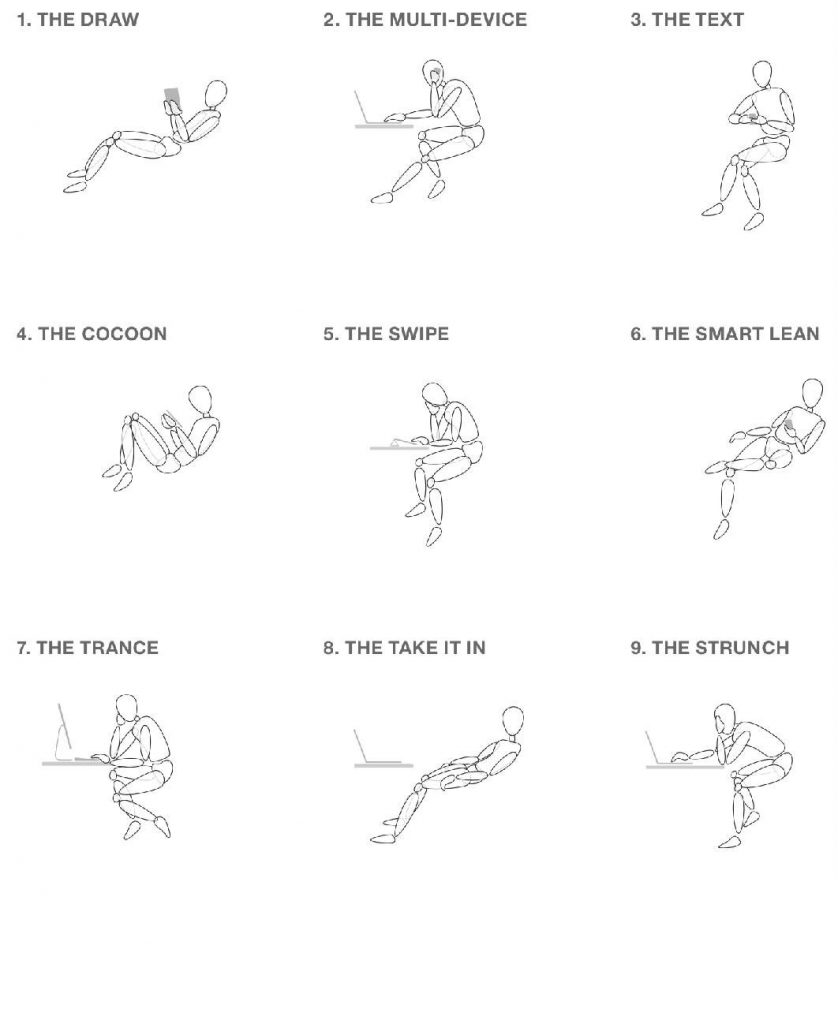 1. THE DRAW

2. THE MULTI-DEVICE

3. THE TEXT

4. THE COCOON

5. THE SWIPE

6. THE SMART LEAN

7. THE TRANCE

8. THE TAKE IT IN

9. THE STRUNCH